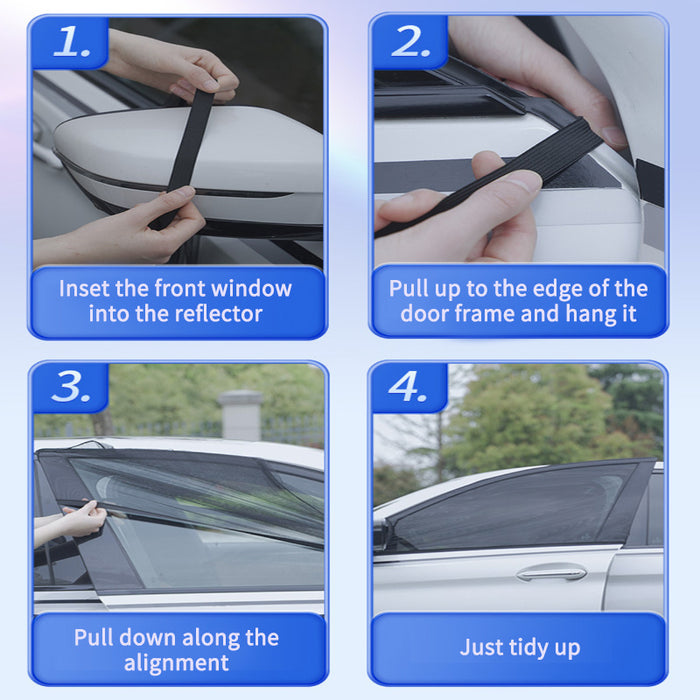 1.

Inset the front window into the reflector

2.

Pull up to the edge of the door frame and hang it

3.

Pull down along the alignment

4.

Just tidy up